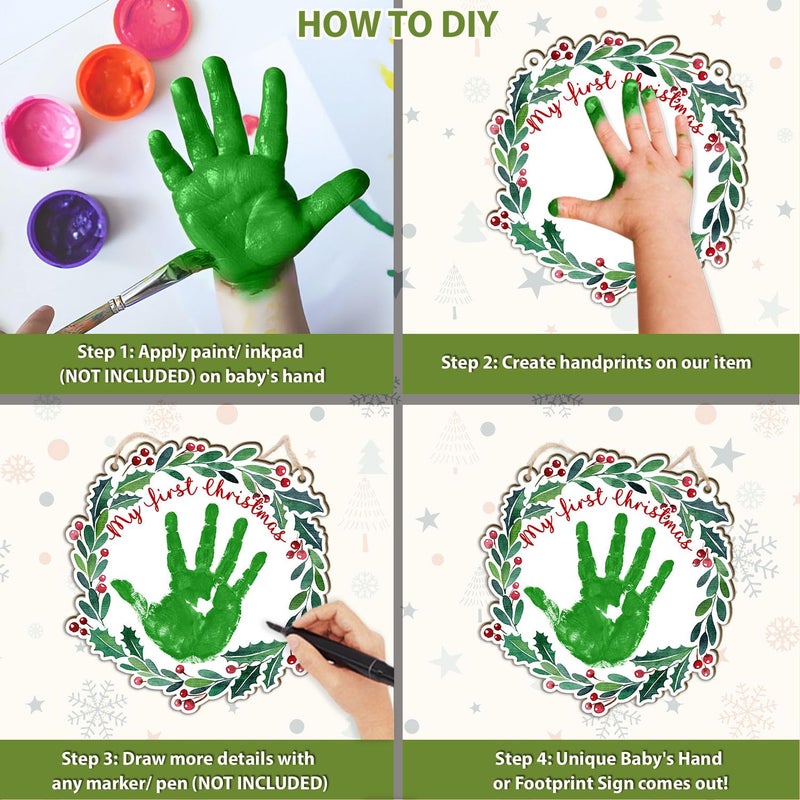 HOW TO DIY

Step 1: Apply paint/ inkpad (NOT INCLUDED) on baby's hand

My first Christmas

Step 2: Create handprints on our item

My first Christmas

Step 3: Draw more details with any marker/ pen (NOT INCLUDED)

My first Christmas

Step 4: Unique Baby's Hand or Footprint Sign comes out!